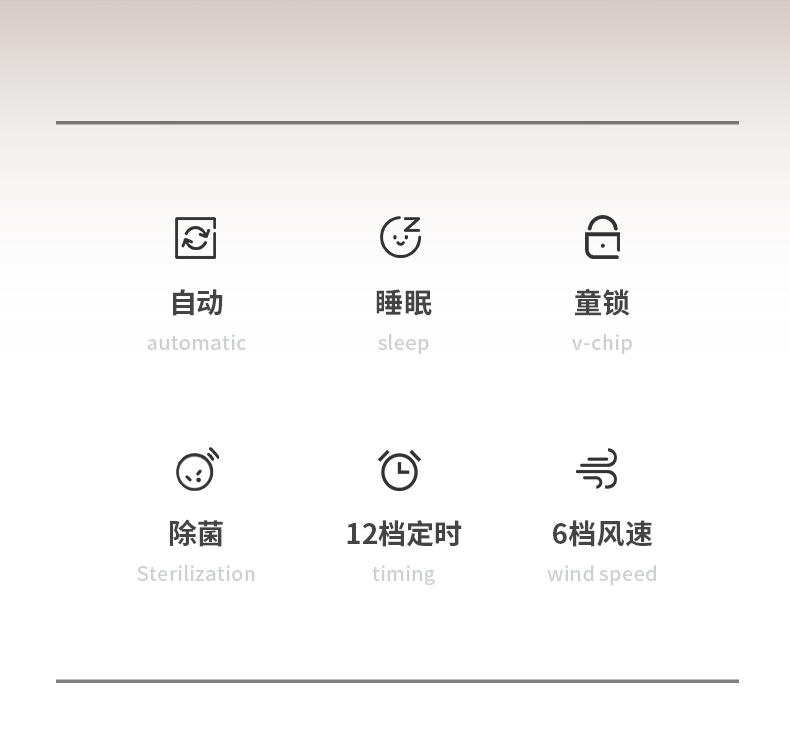 自动
automatic

睡眠
sleep

童锁
v-chip

除菌
Sterilization

12档定时
timing

6档风速
wind speed