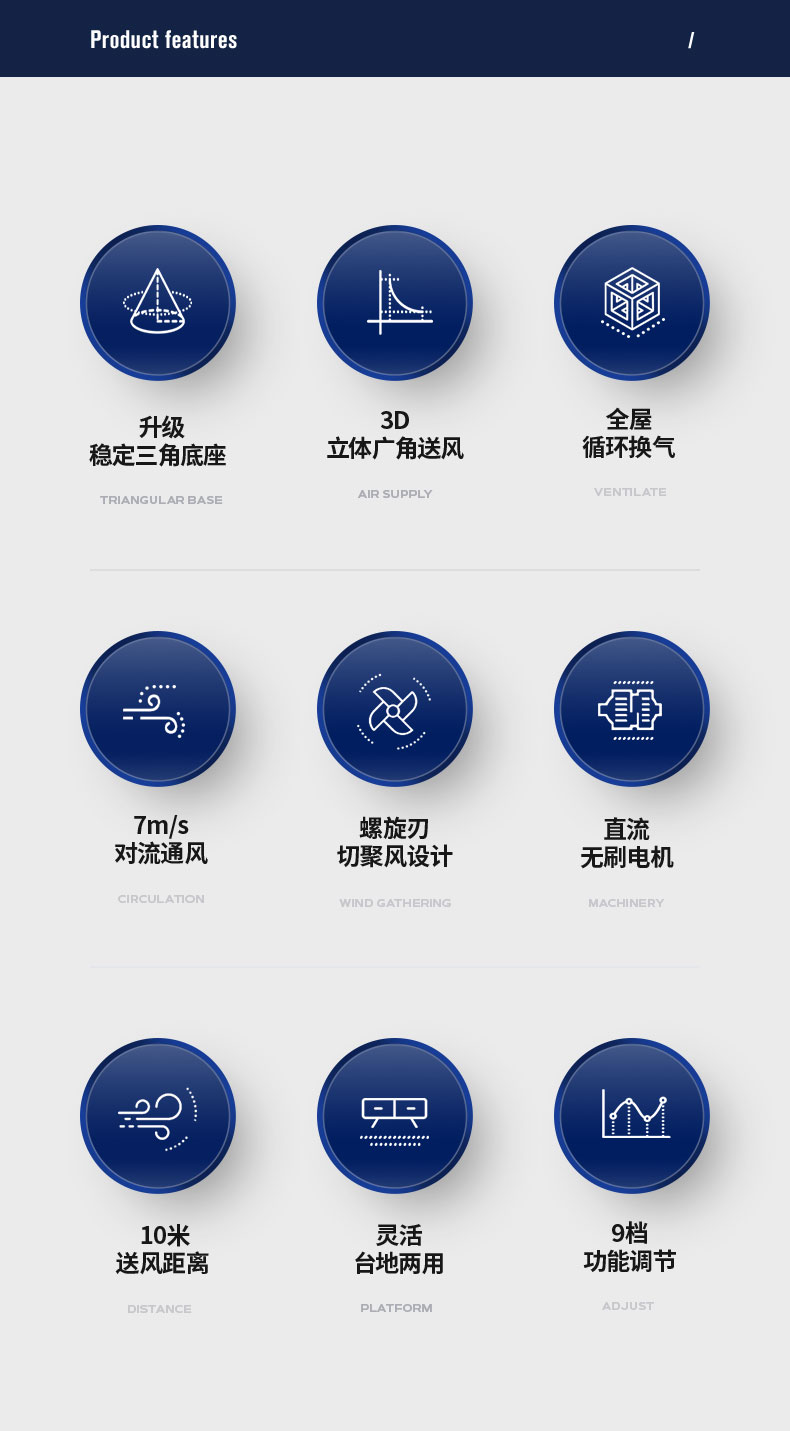 Product features /

升级
稳定三角底座

TRIANGULAR BASE

3D
立体广角送风

AIR SUPPLY

全屋
循环换气

VENTILATE

7m/s
对流通风

CIRCULATION

螺旋刃
切聚风设计

WIND GATHERING

直流
无刷电机

MACHINERY

10米
送风距离

DISTANCE

灵活
台地两用

PLATFORM

9档
功能调节

ADJUST